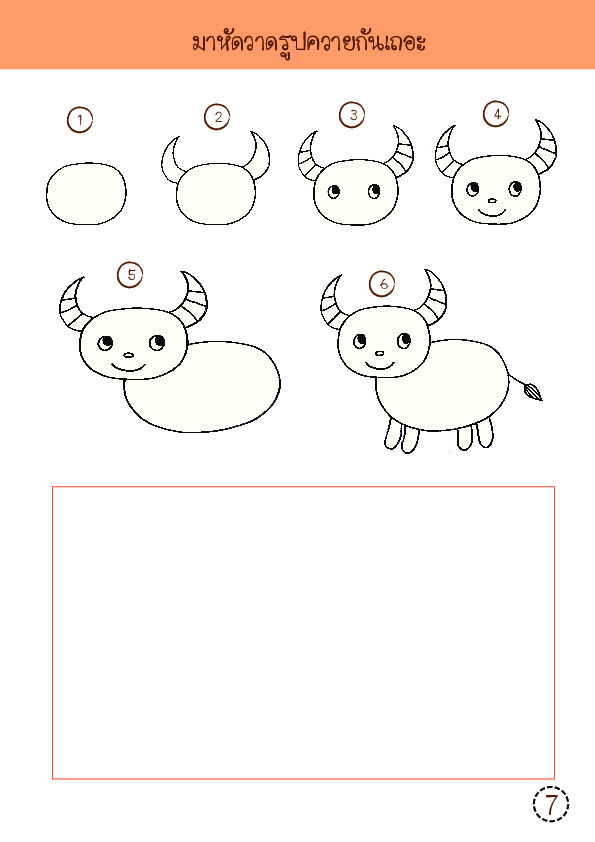 มาหัดวาดรูปควายกันเถอะ

1

2

3

4

5

6

7